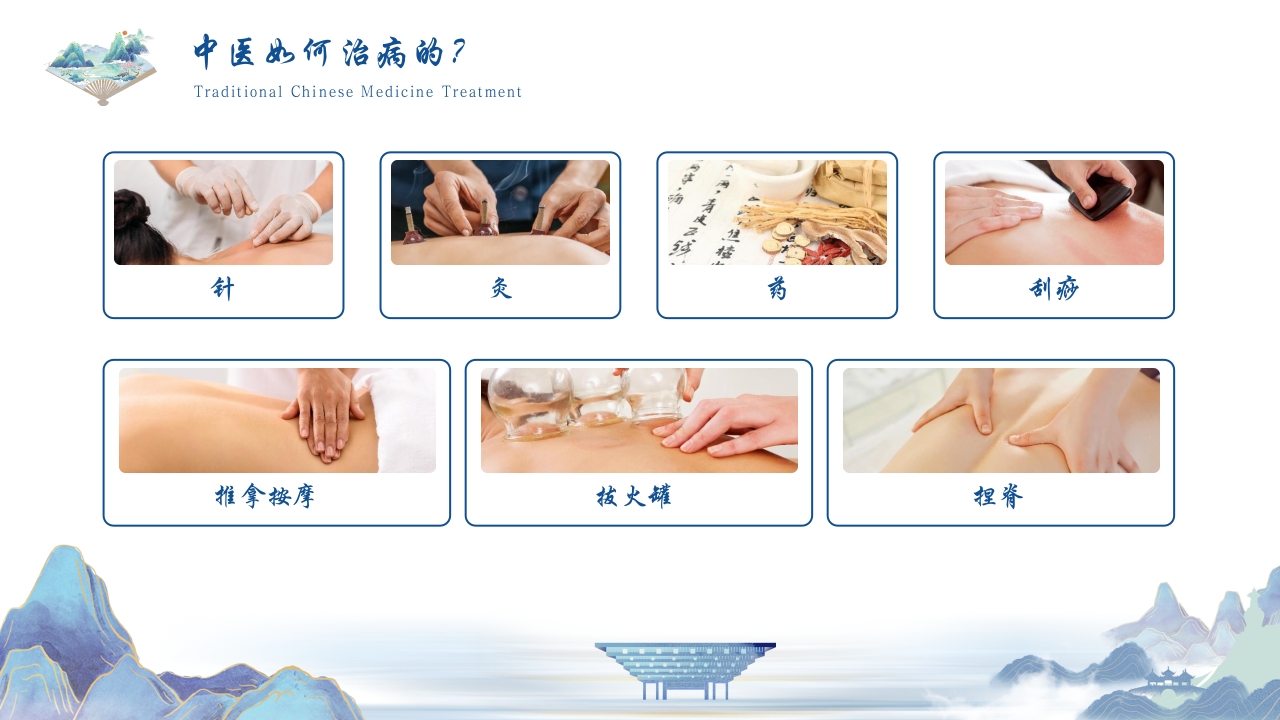 中医如何治病的？

Traditional Chinese Medicine Treatment

针

灸

药

刮痧

推拿按摩

拔火罐

捏脊